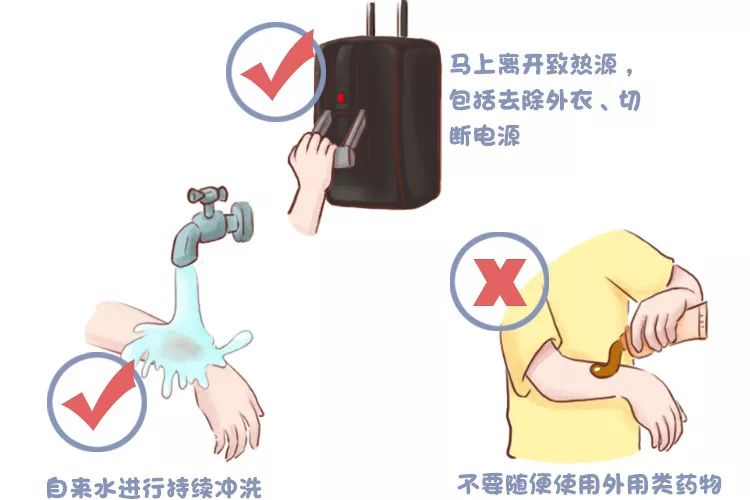 马上离开致热源，包括去除外衣、切断电源

自来水进行持续冲洗

不要随便使用外用类药物