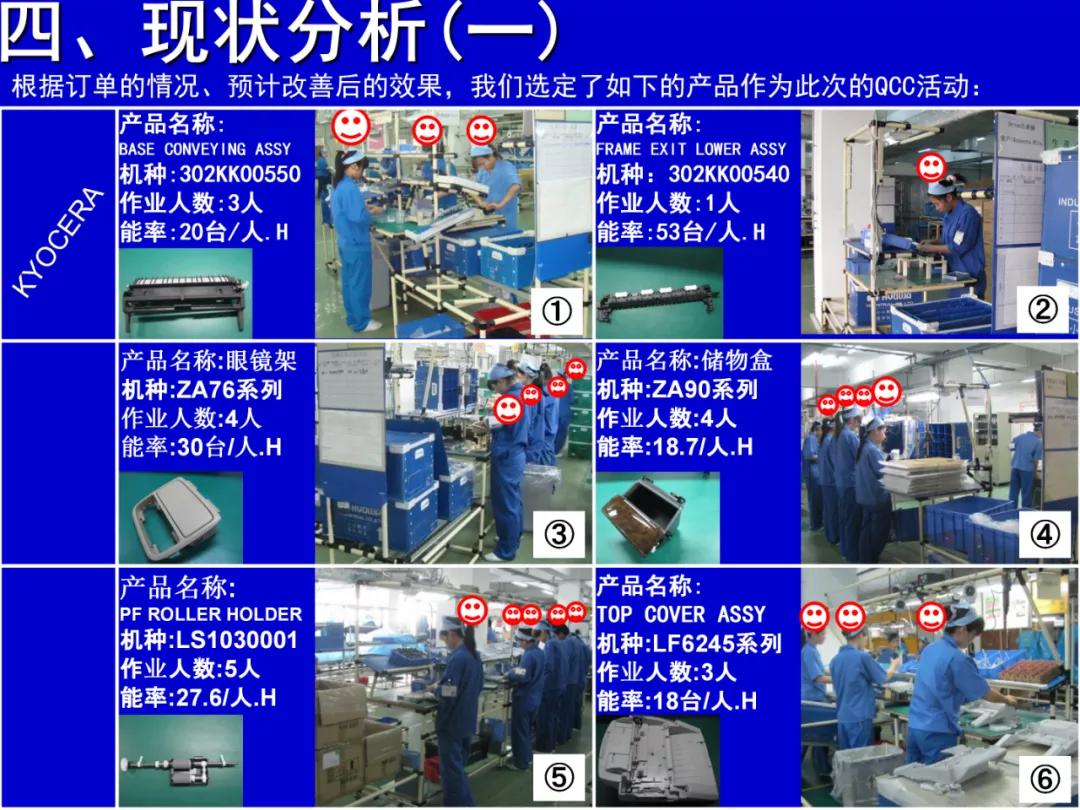 四、现状分析(一)

根据订单的情况、预计改善后的效果，我们选定了如下的产品作为此次的QCC活动：

KYOCERA

产品名称:
BASE CONVEYING ASSY
机种:302KK00550
作业人数:3人
能率:20台/人.H

①

产品名称:
FRAME EXIT LOWER ASSY
机种：302KK00540
作业人数:1人
能率:53台/人.H

②

产品名称:眼镜架
机种:ZA76系列
作业人数:4人
能率:30台/人.H

③

产品名称:储物盒
机种:ZA90系列
作业人数:4人
能率:18.7/人.H

④

产品名称:
PF ROLLER HOLDER
机种:LS1030001
作业人数:5人
能率:27.6/人.H

⑤

产品名称:
TOP COVER ASSY
机种:LF6245系列
作业人数:3人
能率:18台/人.H

⑥