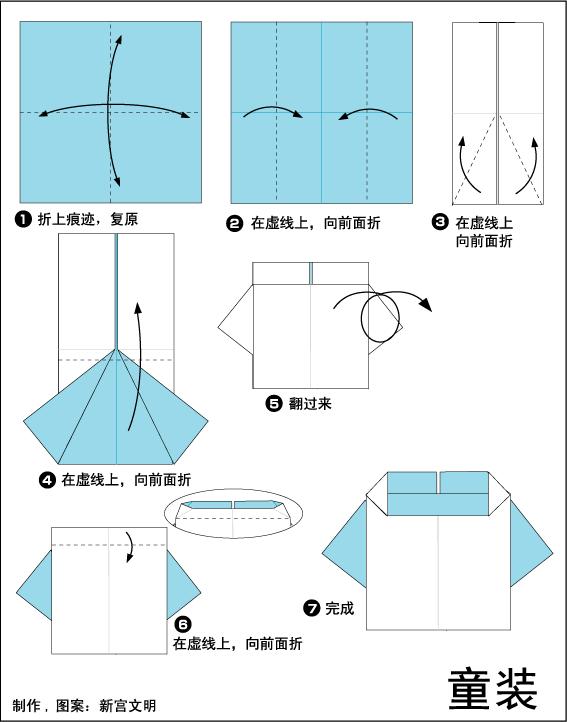 ❶ 折上痕迹，复原

❷ 在虚线上，向前面折

❸ 在虚线上
向前面折

❹ 在虚线上，向前面折

❺ 翻过来

❻
在虚线上，向前面折

❼ 完成

童装

制作，图案：新宫文明