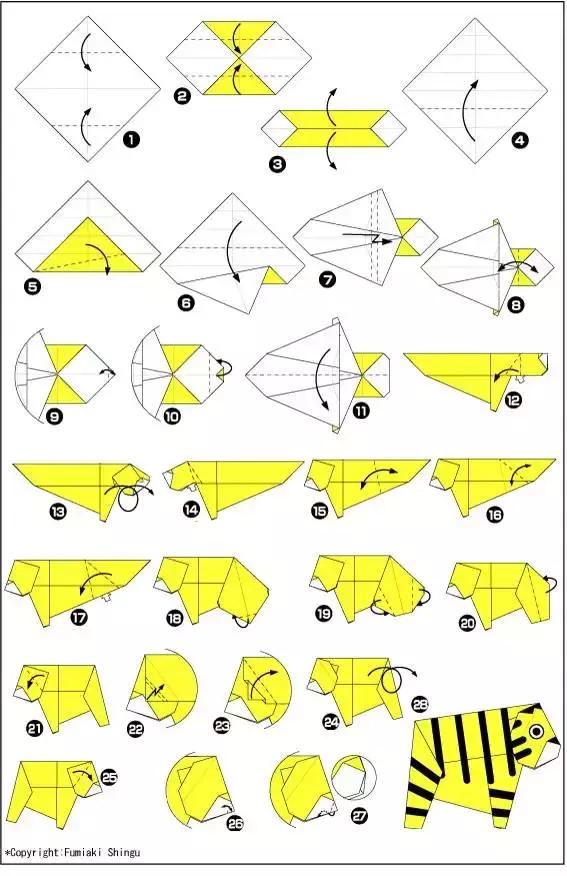 1
2
3
4
5
6
7
8
9
10
11
12
13
14
15
16
17
18
19
20
21
22
23
24
28
25
26
27
*Copyright:Fumiaki Shingu