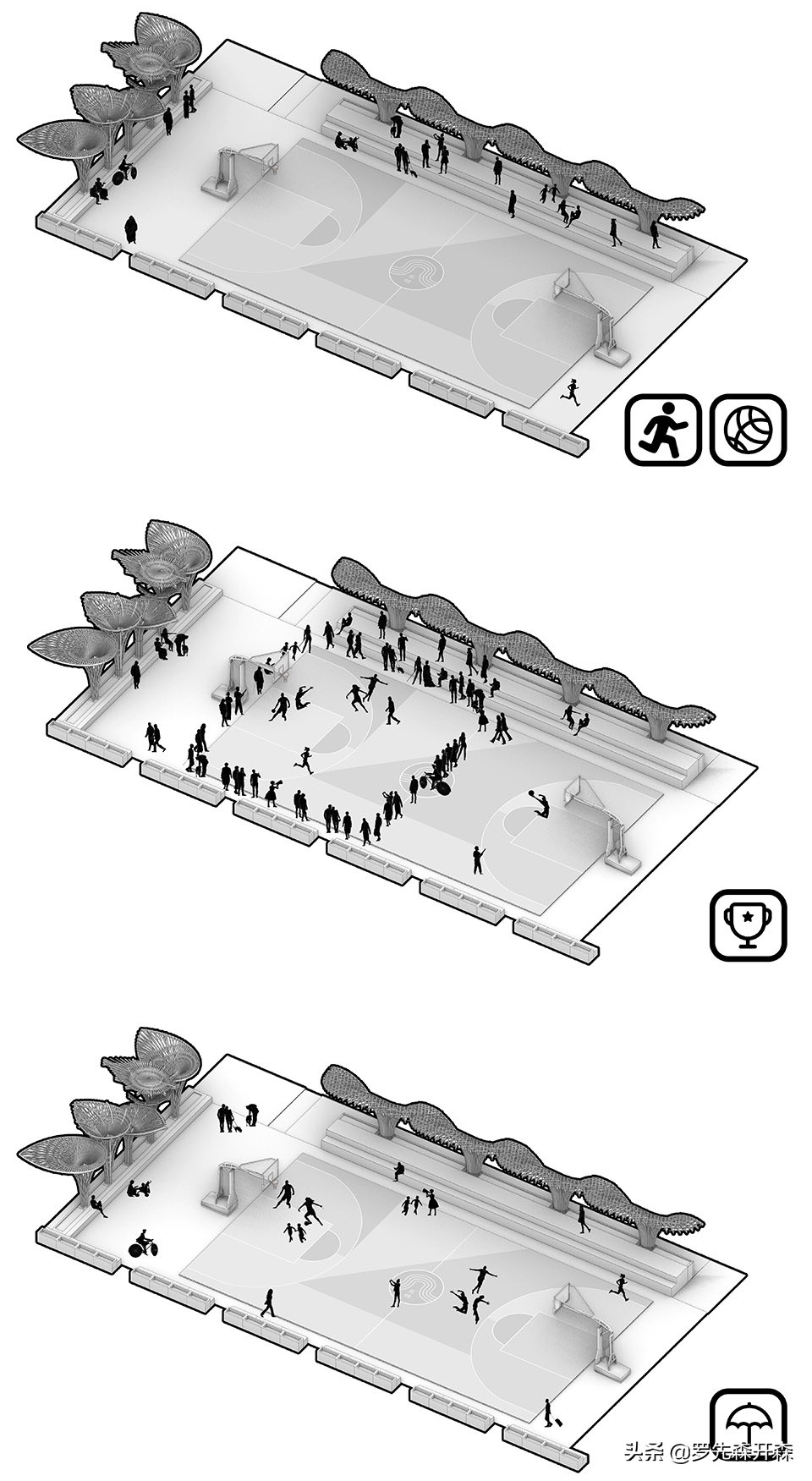 头条 @罗先森开森