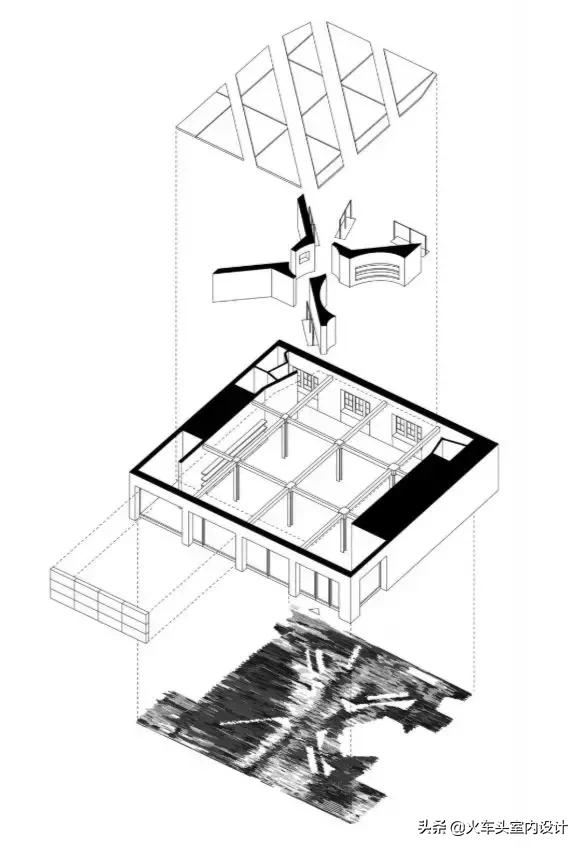 头条 @火车头室内设计