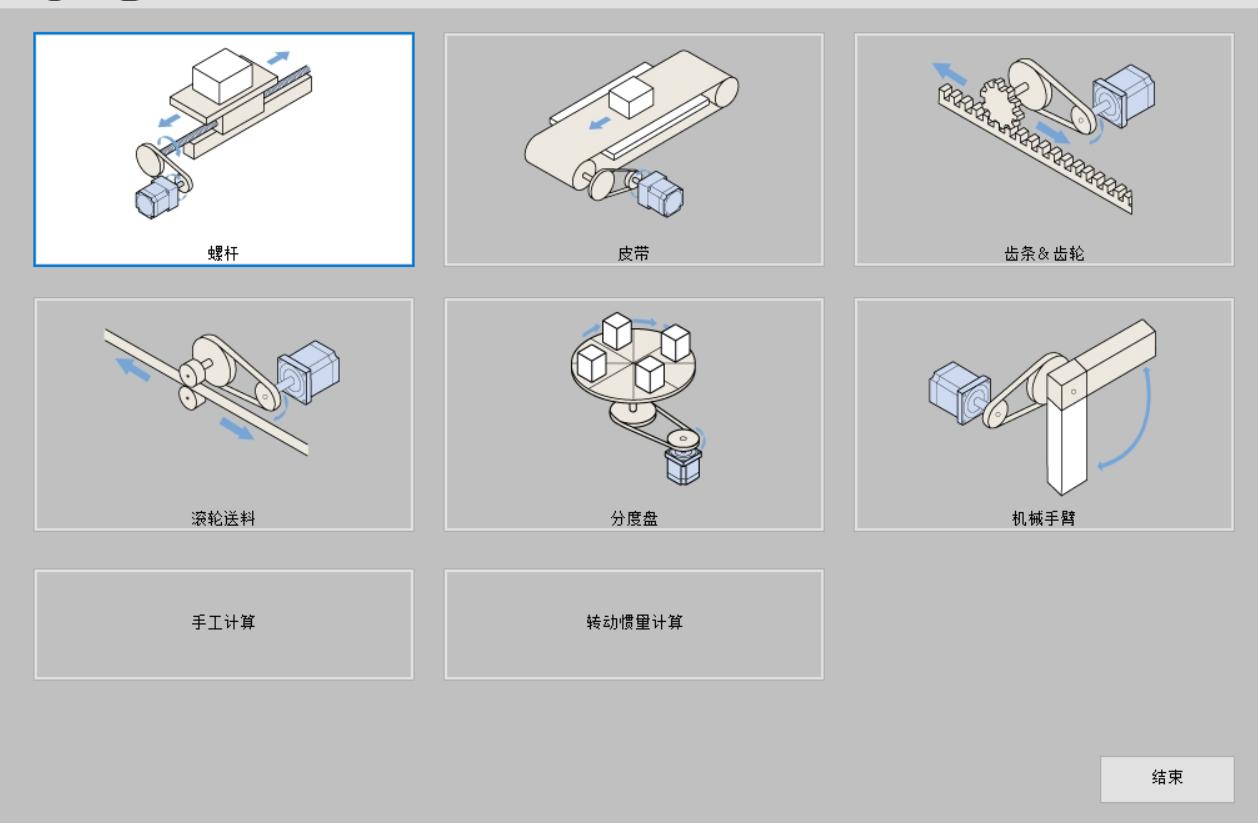 螺杆

皮带

齿条&齿轮

滚轮送料

分度盘

机械手臂

手工计算

转动惯量计算

结束