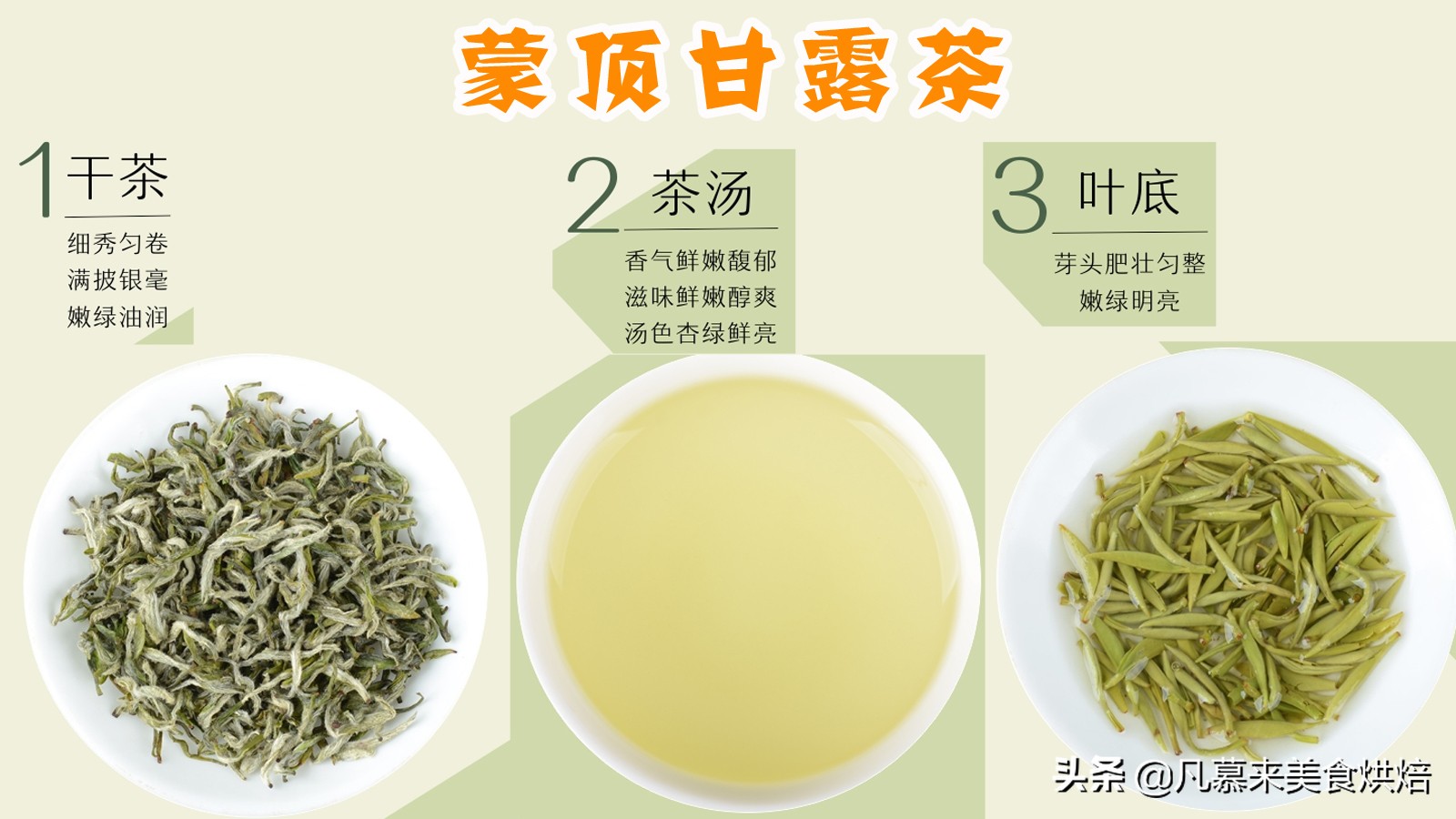 蒙顶甘露茶

1 干茶

细秀匀卷
满披银毫
嫩绿油润

2 茶汤

香气鲜嫩馥郁
滋味鲜嫩醇爽
汤色杏绿鲜亮

3 叶底

芽头肥壮匀整
嫩绿明亮

头条 @凡慕来美食烘焙