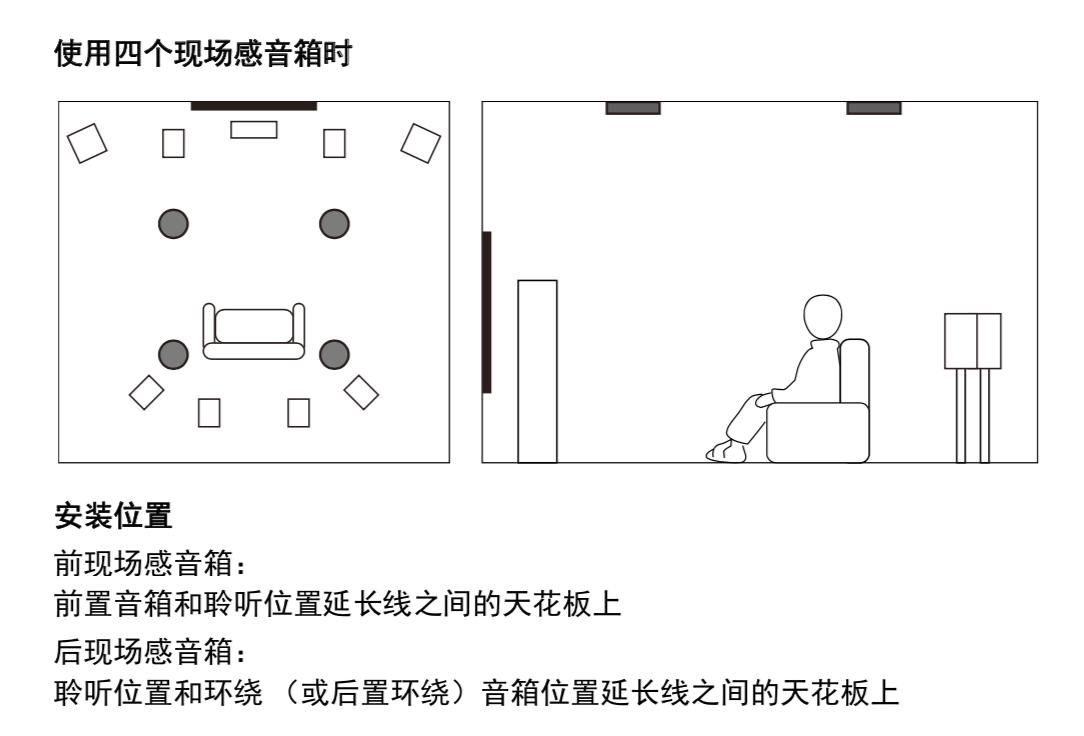 使用四个现场感音箱时

安装位置

前现场感音箱：
前置音箱和聆听位置延长线之间的天花板上

后现场感音箱：
聆听位置和环绕（或后置环绕）音箱位置延长线之间的天花板上