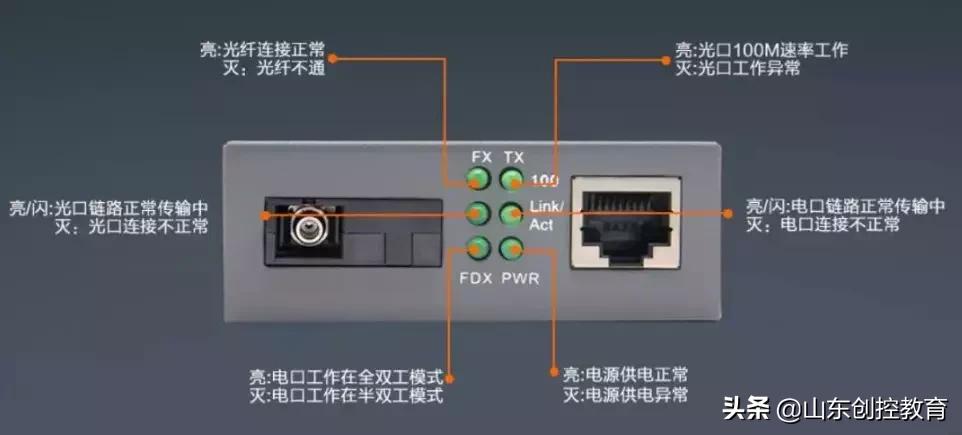 亮:光纤连接正常
灭：光纤不通

亮:光口100M速率工作
灭:光口工作异常

FX TX
100
Link/
Act
FDX PWR

亮/闪:光口链路正常传输中
灭：光口连接不正常

亮/闪:电口链路正常传输中
灭：电口连接不正常

亮:电口工作在全双工模式
灭:电口工作在半双工模式

亮:电源供电正常
灭:电源供电异常

头条 @山东创控教育