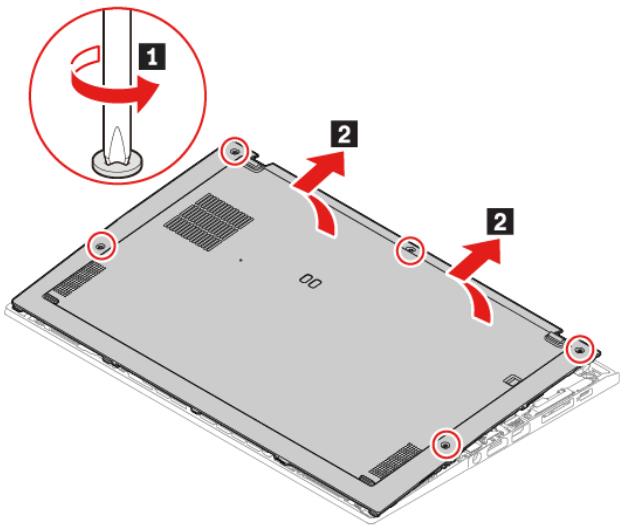 1

2

2