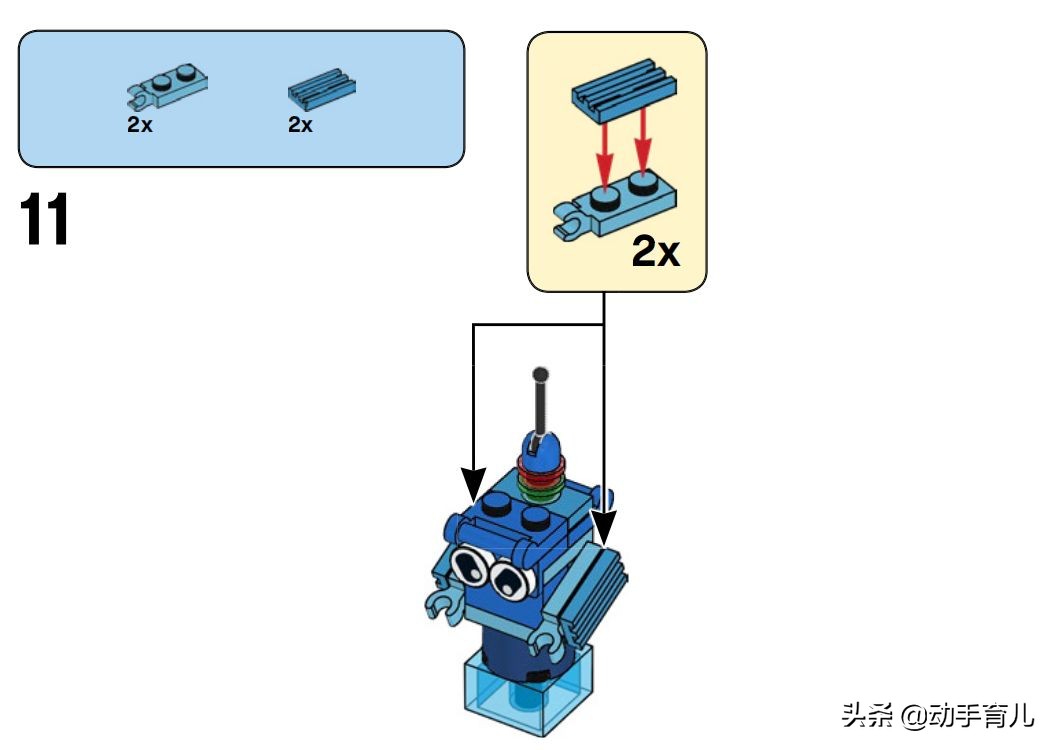 2x 2x

11

2x

头条 @动手育儿