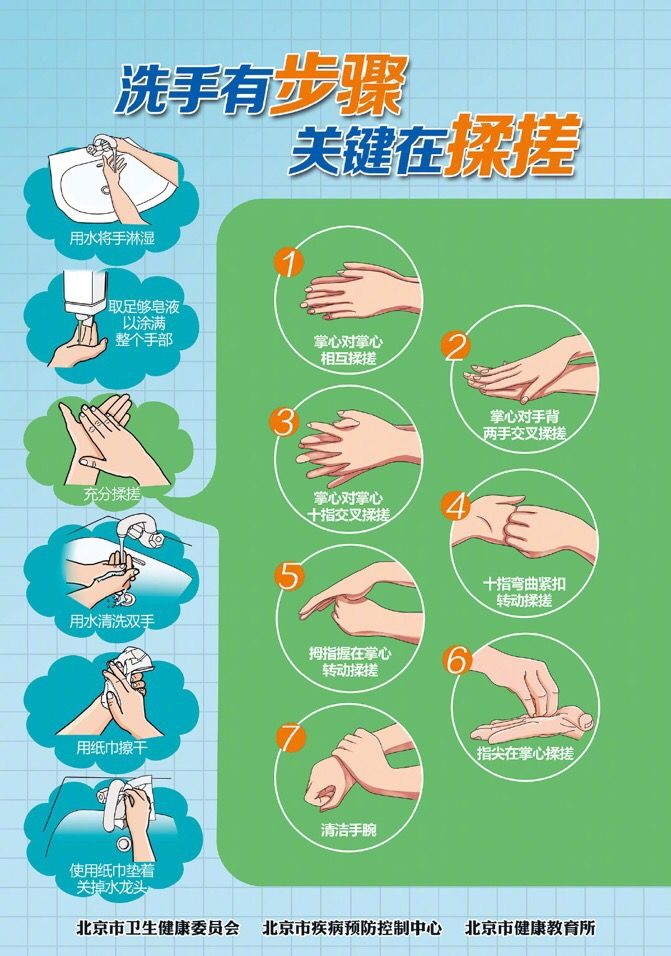 洗手有步骤
关键在揉搓

用水将手淋湿

取足够皂液以涂满整个手部

充分揉搓

用水清洗双手

用纸巾擦干

使用纸巾垫着关掉水龙头

1
掌心对掌心相互揉搓

2
掌心对手背两手交叉揉搓

3
掌心对掌心十指交叉揉搓

4
十指弯曲紧扣转动揉搓

5
拇指握在掌心转动揉搓

6
指尖在掌心揉搓

7
清洁手腕

北京市卫生健康委员会　北京市疾病预防控制中心　北京市健康教育所