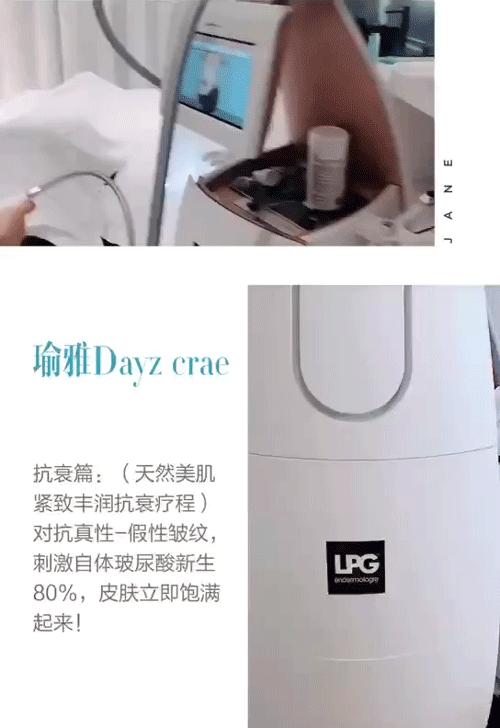 JANE

瑜雅Dayz crae

抗衰篇：（天然美肌紧致丰润抗衰疗程）对抗真性-假性皱纹，刺激自体玻尿酸新生80%，皮肤立即饱满起来！

LPG
endermologie