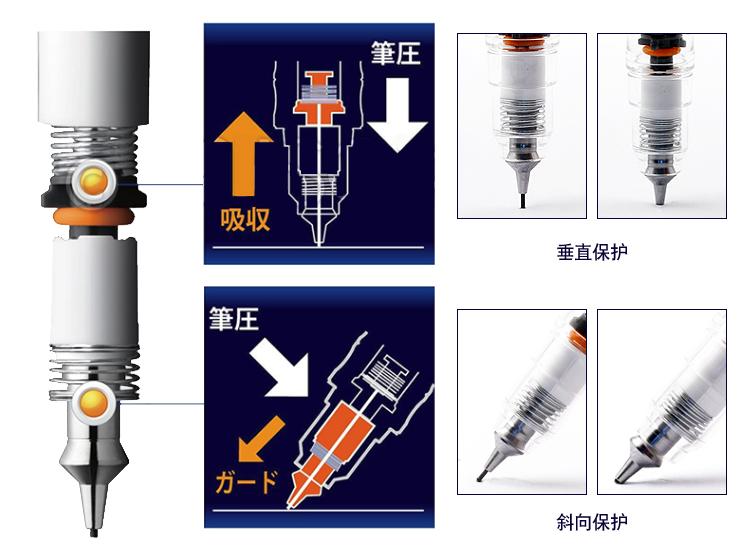 筆圧

吸収

垂直保护

筆圧

ガード

斜向保护