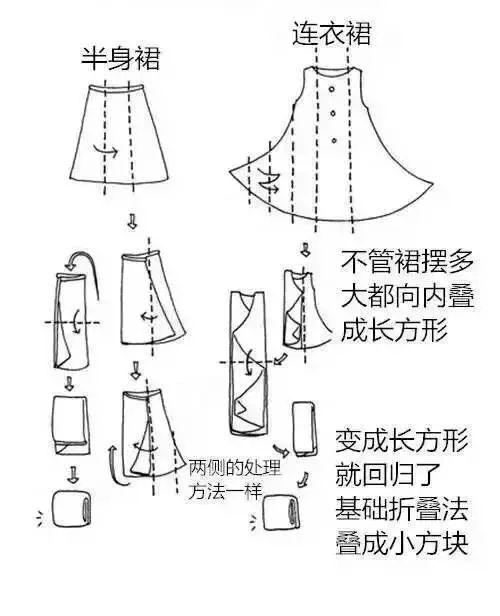 半身裙

连衣裙

不管裙摆多大都向内叠成长方形

两侧的处理方法一样

变成长方形就回归了基础折叠法叠成小方块