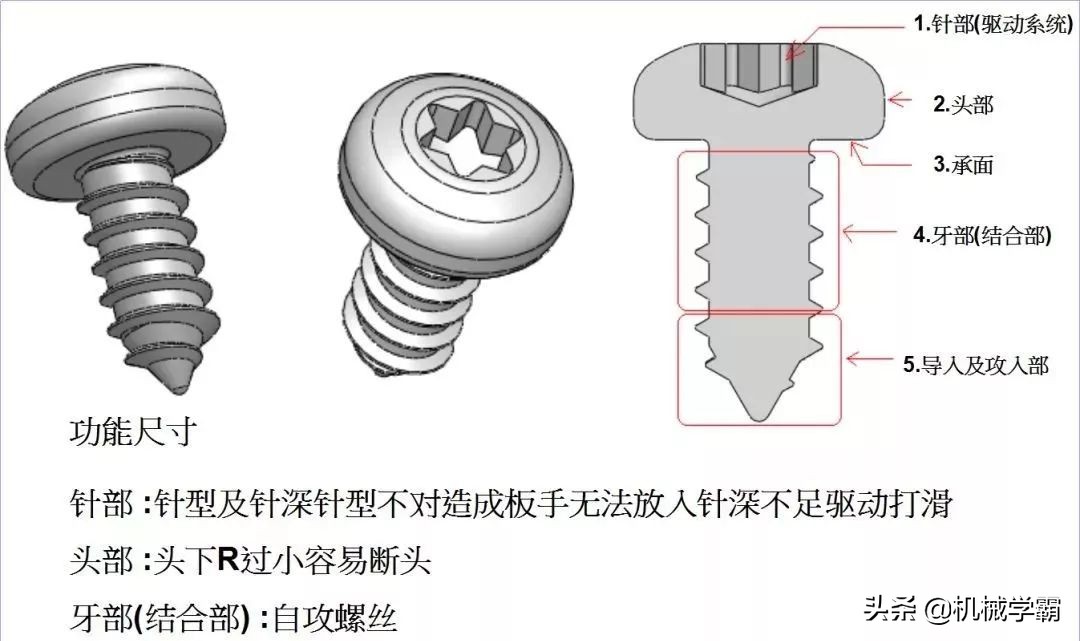 1.针部(驱动系统)

2.头部

3.承面

4.牙部(结合部)

5.导入及攻入部

功能尺寸

针部 :针型及针深针型不对造成板手无法放入针深不足驱动打滑

头部 :头下R过小容易断头

牙部(结合部) :自攻螺丝

头条 @机械学霸