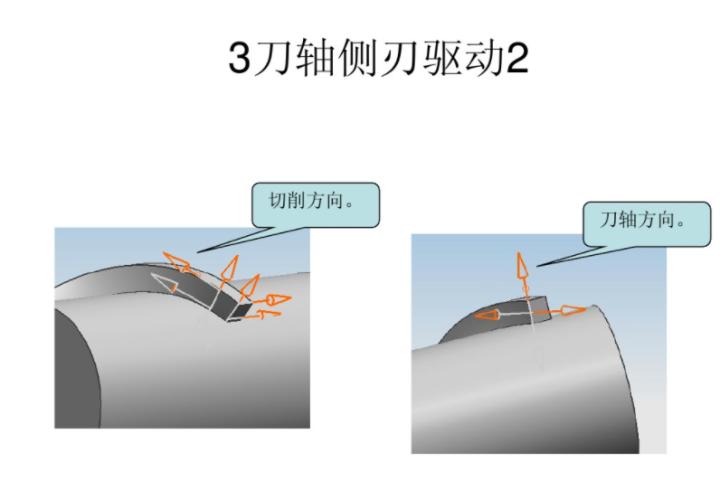 3刀轴侧刃驱动2

切削方向。

刀轴方向。