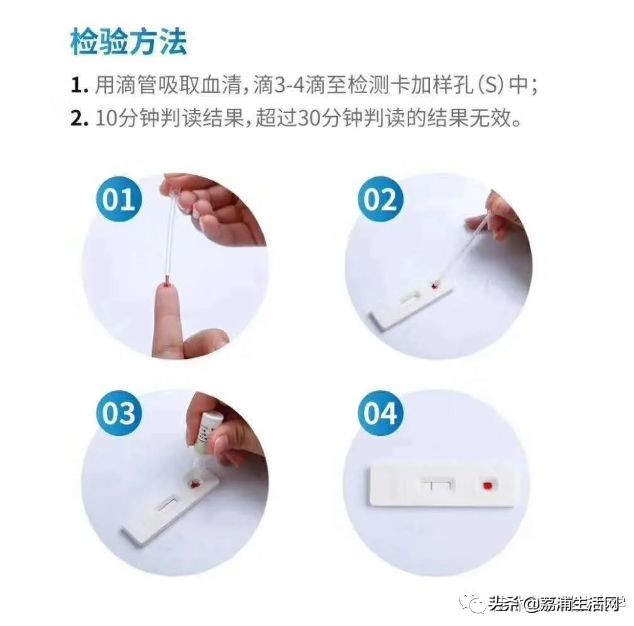 检验方法

1. 用滴管吸取血清，滴3-4滴至检测卡加样孔（S）中；

2. 10分钟判读结果，超过30分钟判读的结果无效。

01

02

03

04

头条@荔浦生活网