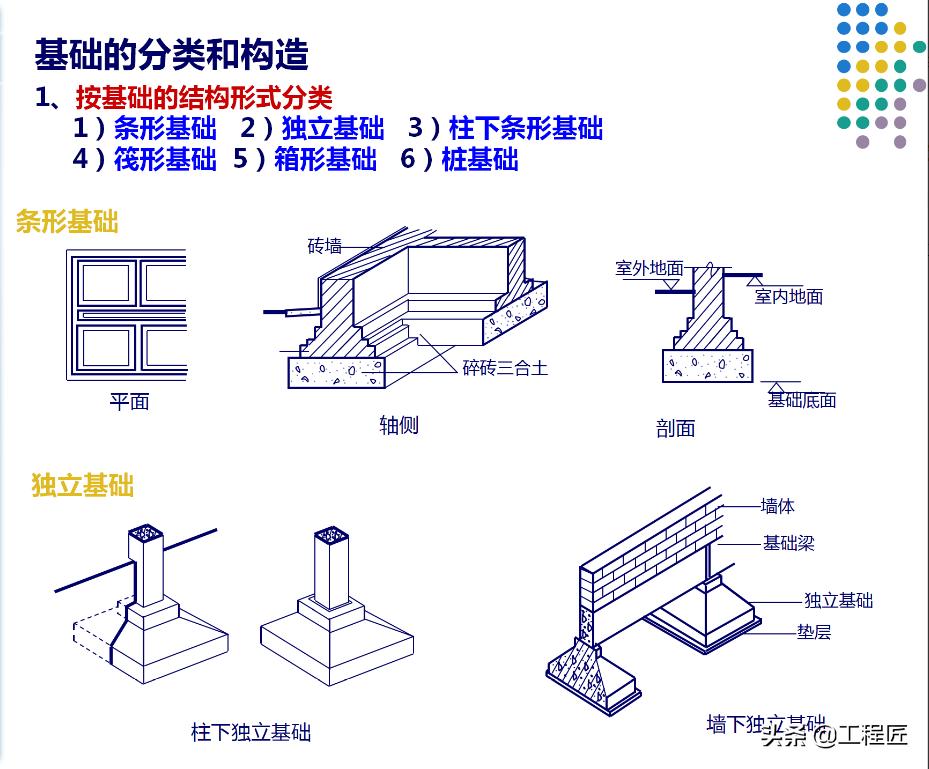 基础的分类和构造

1、按基础的结构形式分类

1）条形基础　2）独立基础　3）柱下条形基础

4）筏形基础　5）箱形基础　6）桩基础

条形基础

平面

砖墙

碎砖三合土

轴侧

室外地面

室内地面

基础底面

剖面

独立基础

柱下独立基础

墙体

基础梁

独立基础

垫层

墙下独立基础

头条 @工程匠