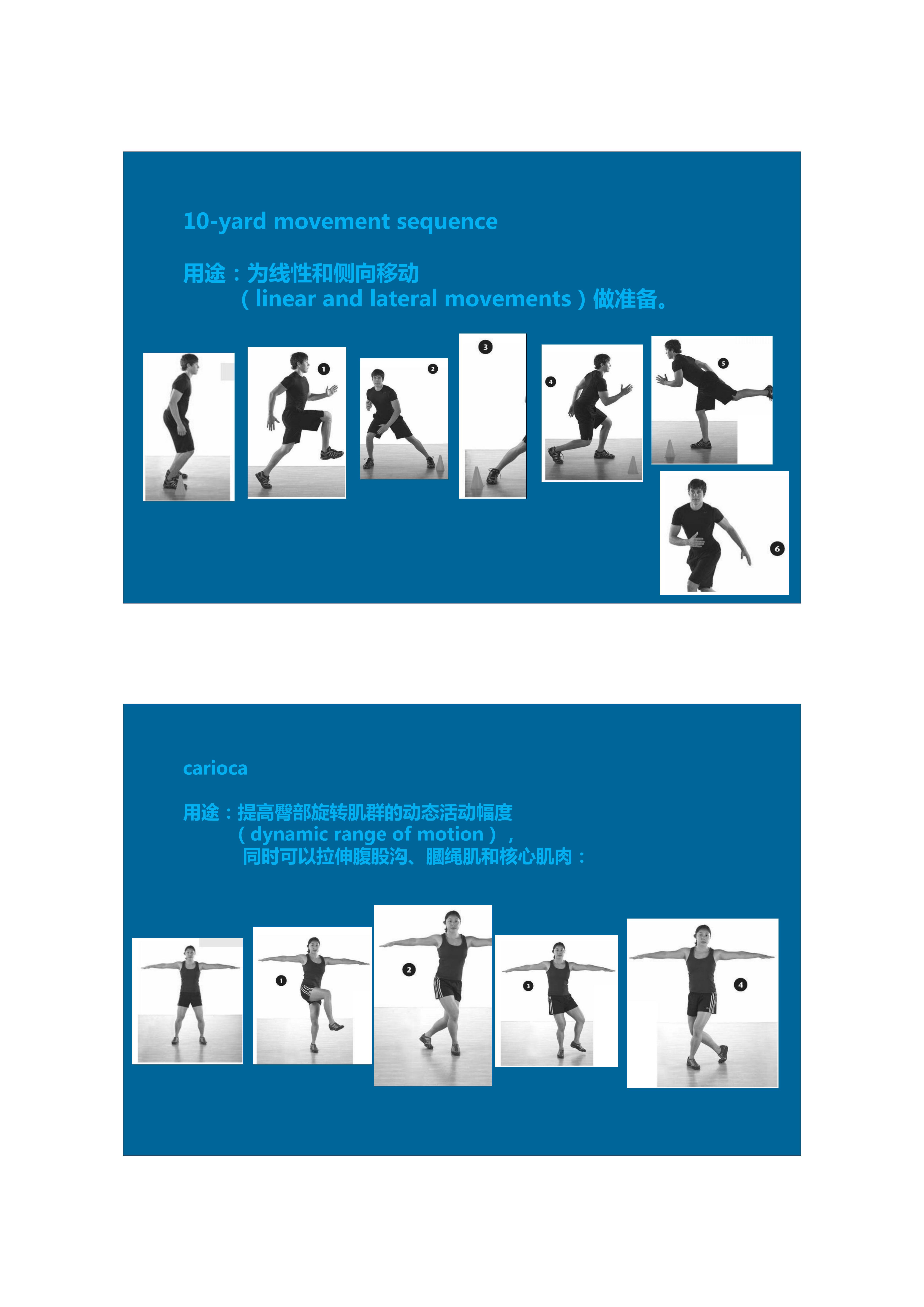 10-yard movement sequence

用途：为线性和侧向移动（linear and lateral movements）做准备。

1 2 3 4 5 6

carioca

用途：提高臀部旋转肌群的动态活动幅度（dynamic range of motion），同时可以拉伸腹股沟、腘绳肌和核心肌肉：

1 2 3 4