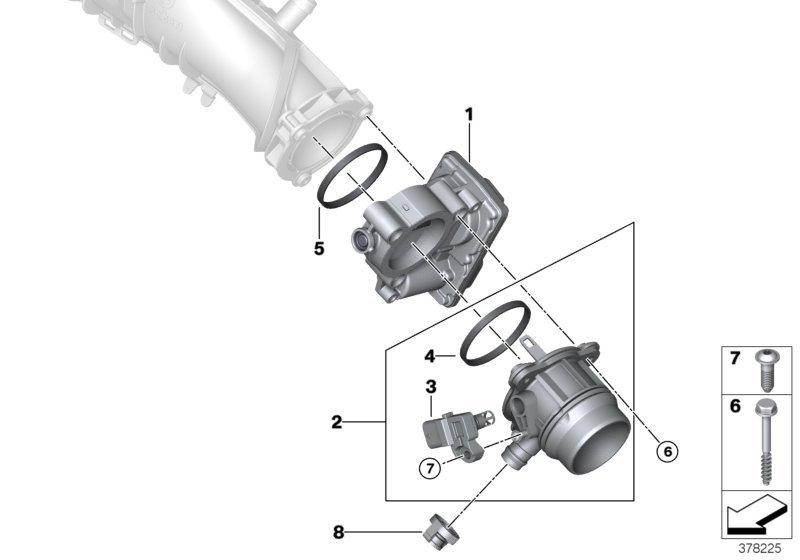 1
5
4
3
2
7
6
8
7
6
378225