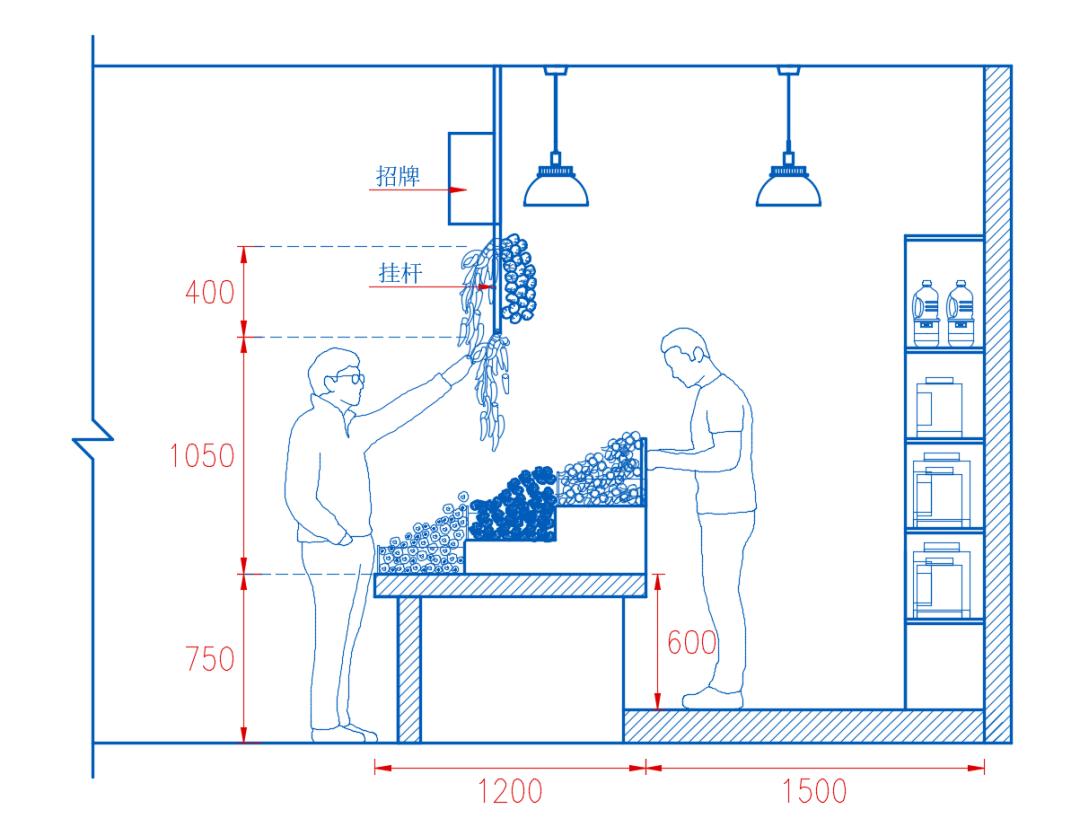 招牌

挂杆

400

1050

750

600

1200

1500