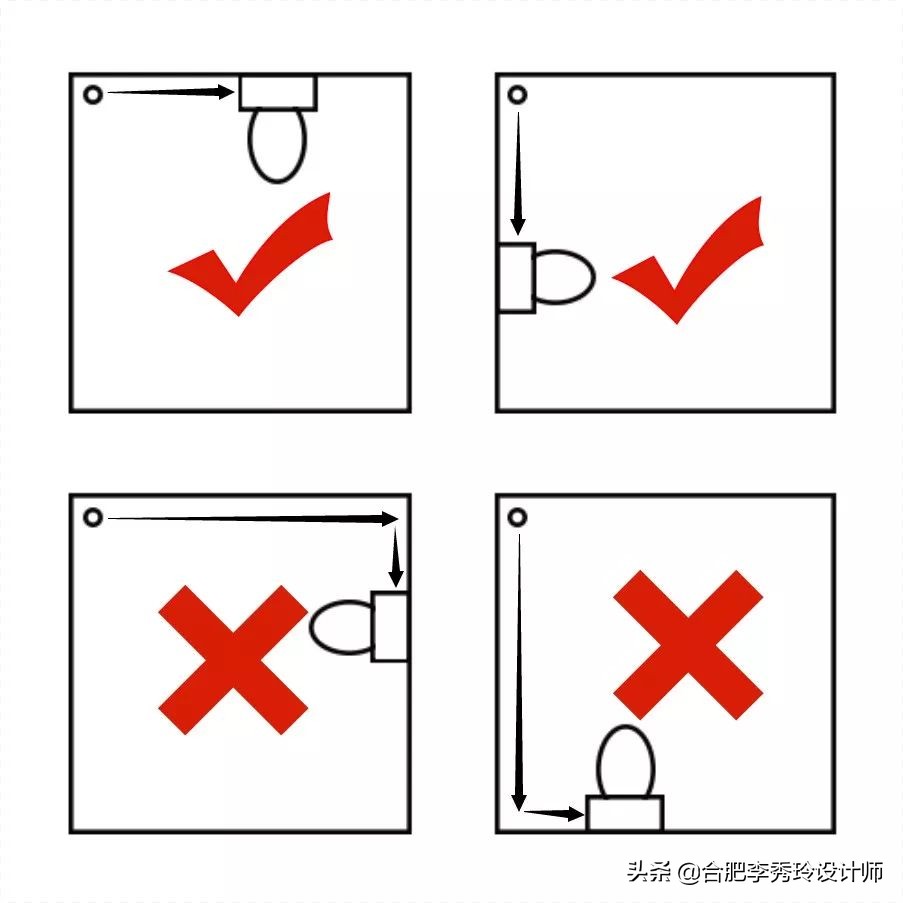 头条 @合肥李秀玲设计师