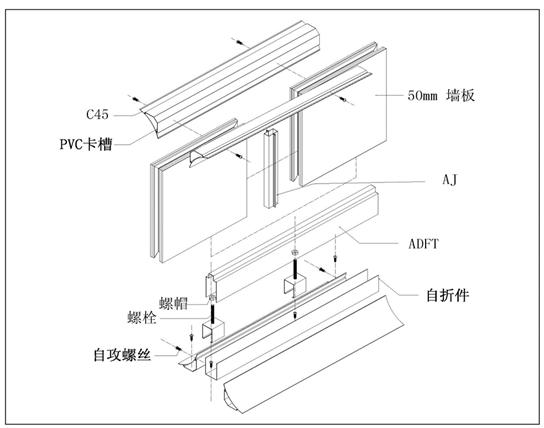 C45
PVC卡槽
50mm 墙板
AJ
ADFT
自折件
螺帽
螺栓
自攻螺丝