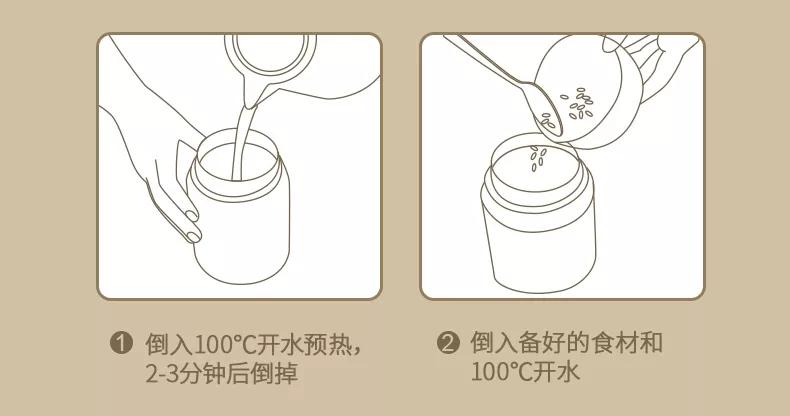 ❶ 倒入100℃开水预热，2-3分钟后倒掉

❷ 倒入备好的食材和100℃开水