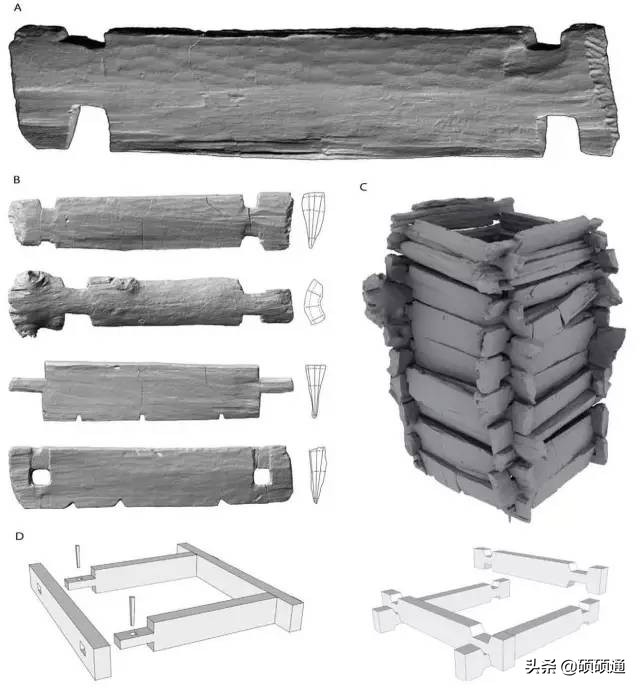 A

B

C

D

头条 @硕硕通