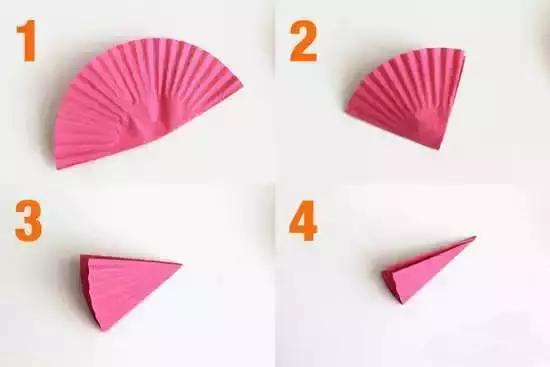 1

2

3

4