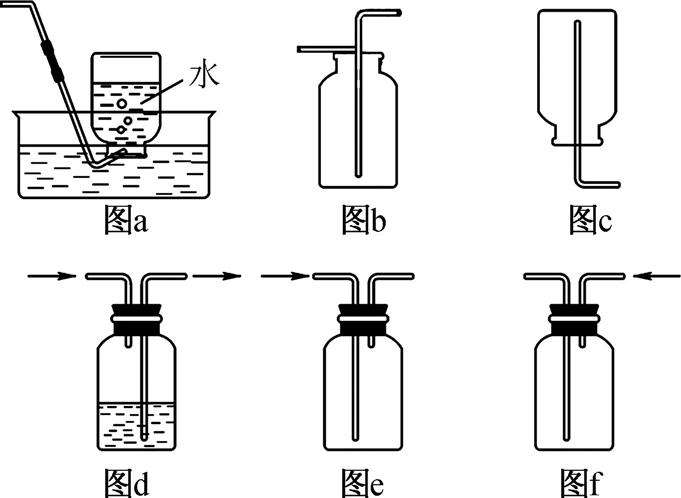 水

图a

图b

图c

图d

图e

图f