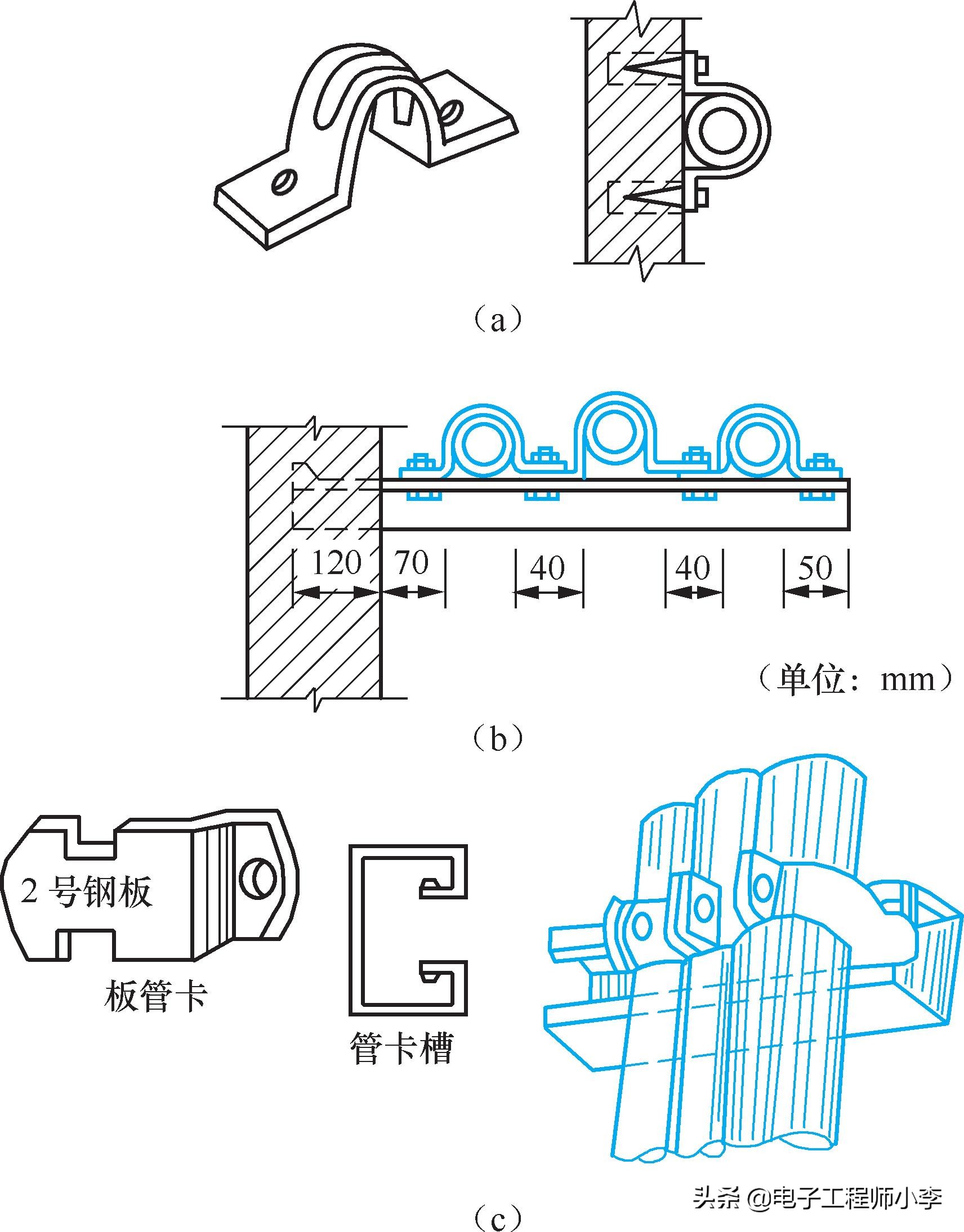 （a）

120 70 40 40 50

（单位：mm）

（b）

2 号钢板

板管卡

管卡槽

头条 @电子工程师小李

（c）