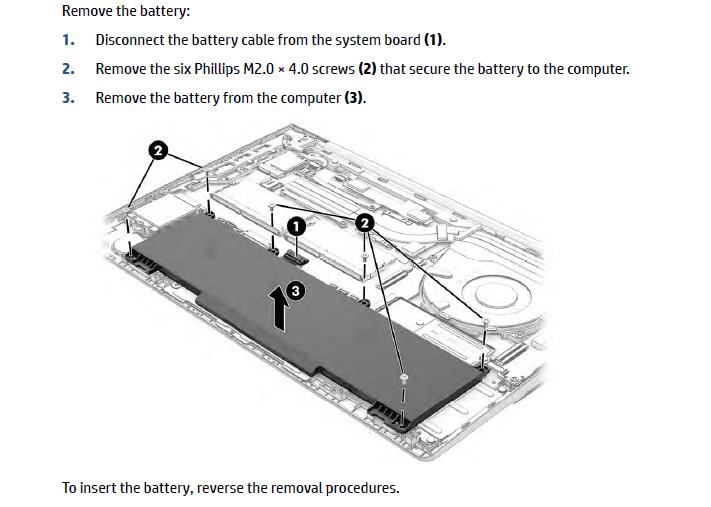 Remove the battery:

1. Disconnect the battery cable from the system board **(1)**.

2. Remove the six Phillips M2.0 × 4.0 screws **(2)** that secure the battery to the computer.

3. Remove the battery from the computer **(3)**.

2

1

2

3

To insert the battery, reverse the removal procedures.