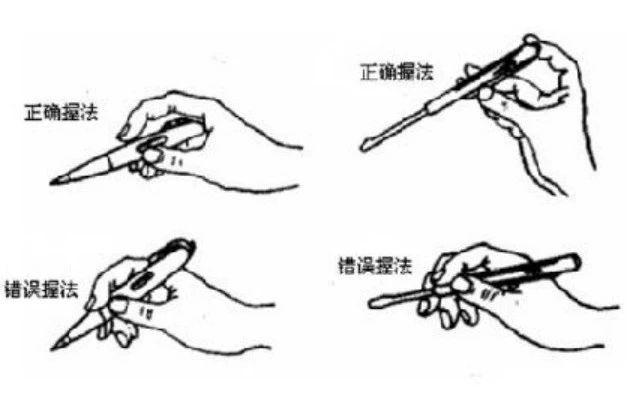 正确握法

正确握法

错误握法

错误握法