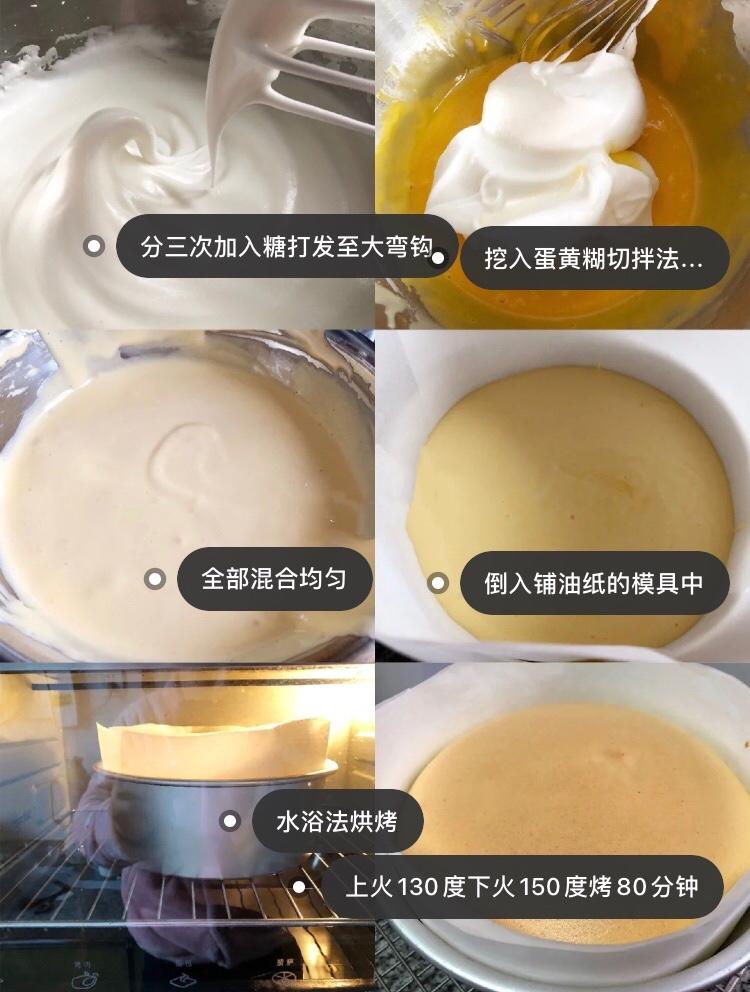 分三次加入糖打发至大弯钩

挖入蛋黄糊切拌法...

全部混合均匀

倒入铺油纸的模具中

水浴法烘烤

上火130度下火150度烤80分钟