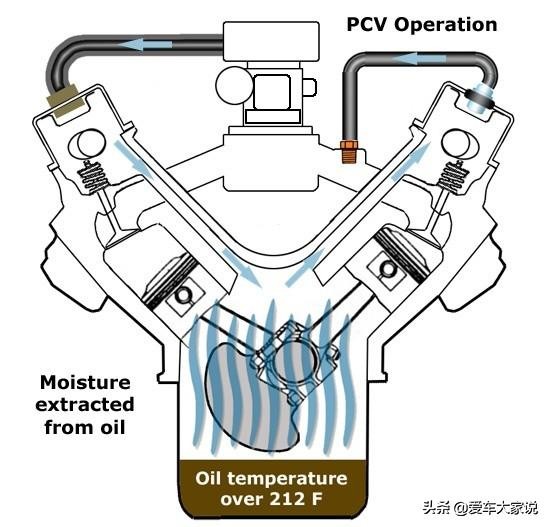 PCV Operation

Moisture extracted from oil

Oil temperature over 212 F

头条 @爱车大家说