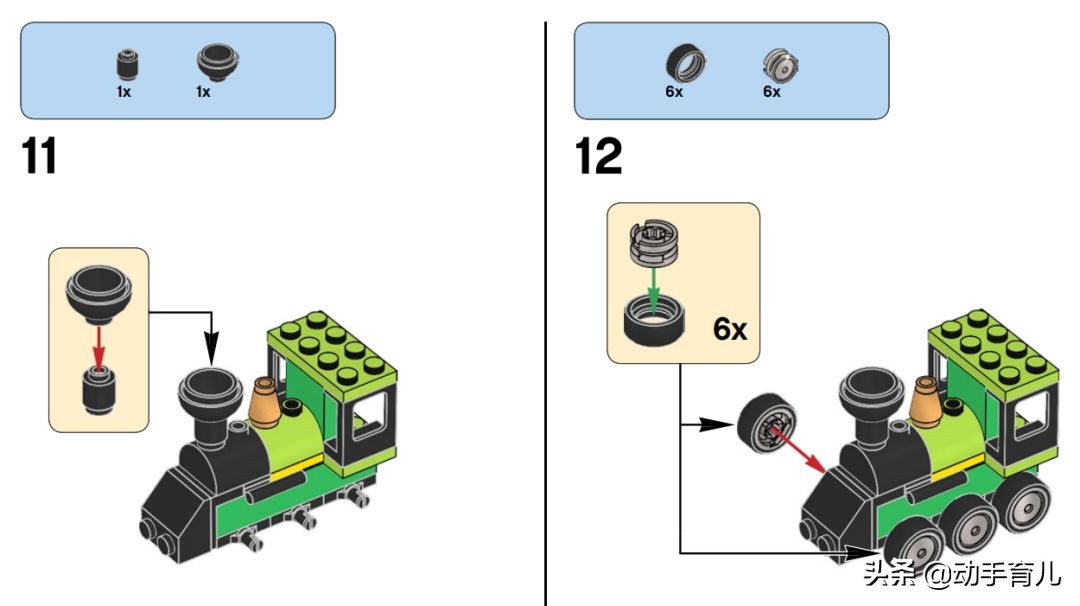 1x 1x

11

6x 6x

12

6x

头条 @动手育儿