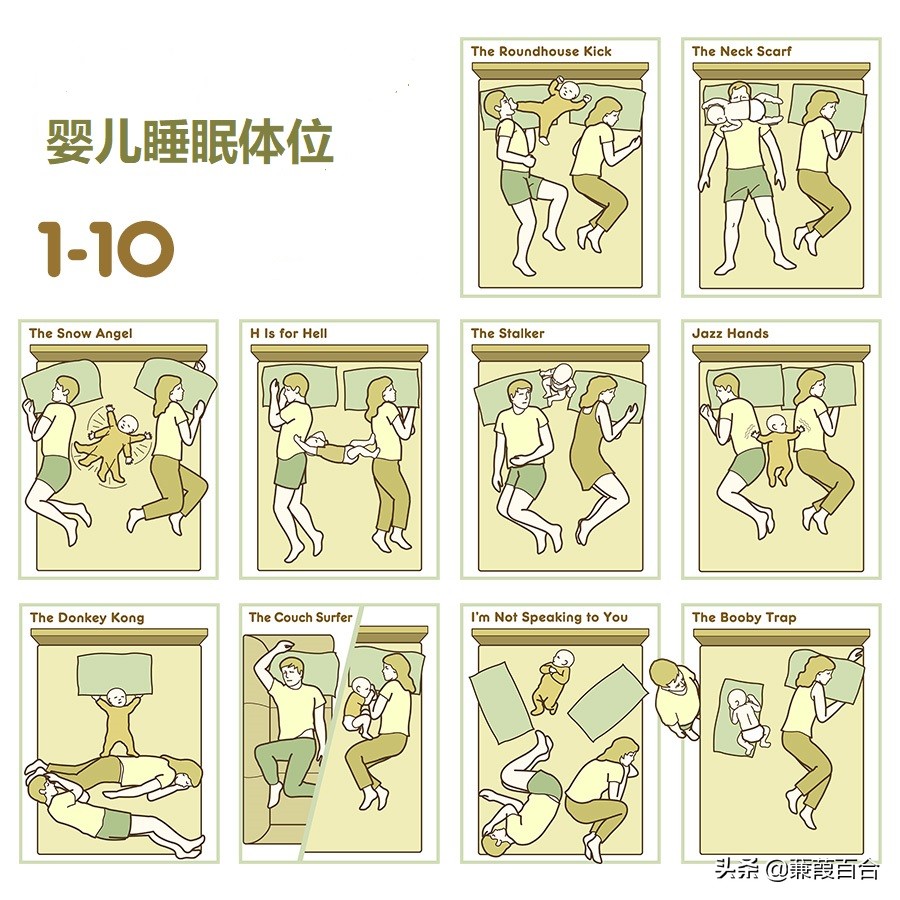 婴儿睡眠体位

1-10

The Roundhouse Kick

The Neck Scarf

The Snow Angel

H Is for Hell

The Stalker

Jazz Hands

The Donkey Kong

The Couch Surfer

I'm Not Speaking to You

The Booby Trap

头条 @蒹葭百合