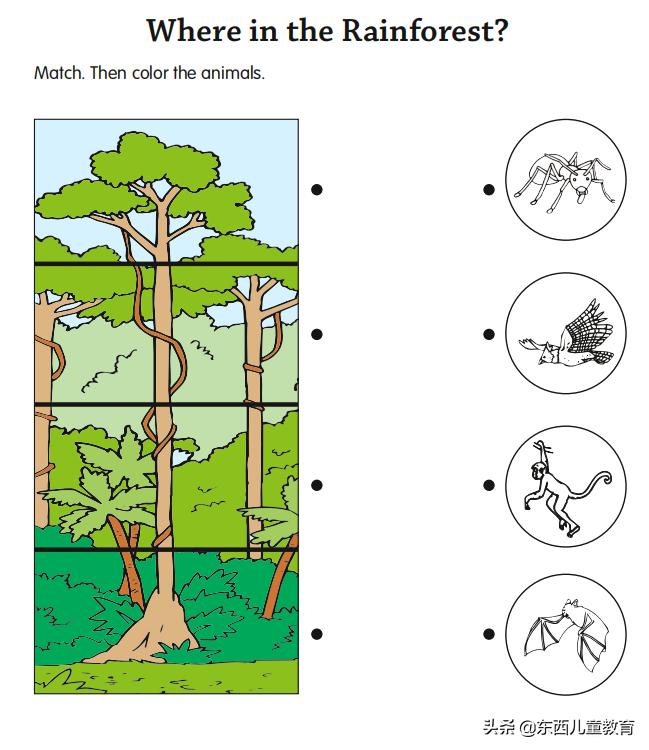 Where in the Rainforest?

Match. Then color the animals.

头条 @东西儿童教育