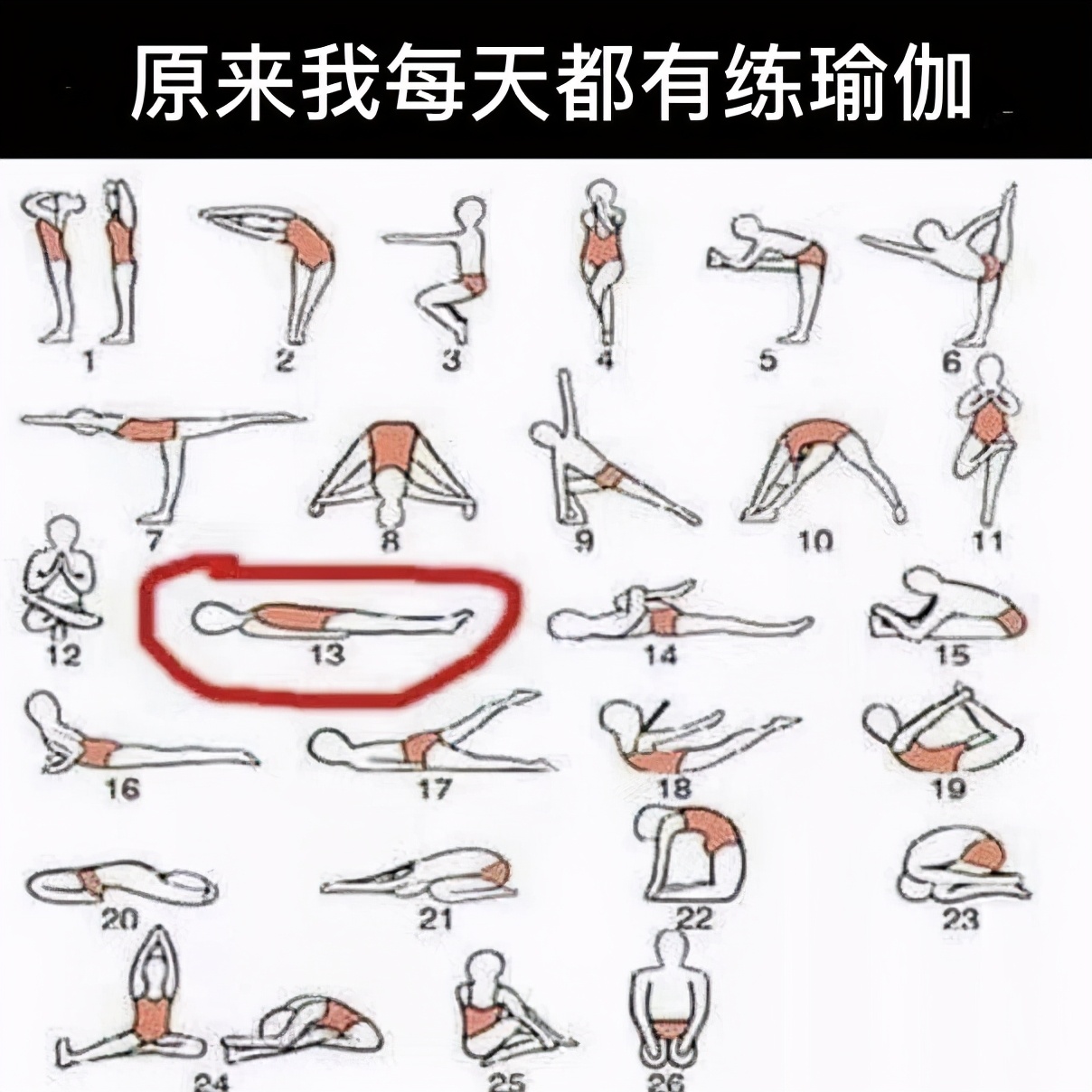 原来我每天都有练瑜伽

1 2 3 4 5 6

7 8 9 10 11

12 13 14 15

16 17 18 19

20 21 22 23

24 25 26