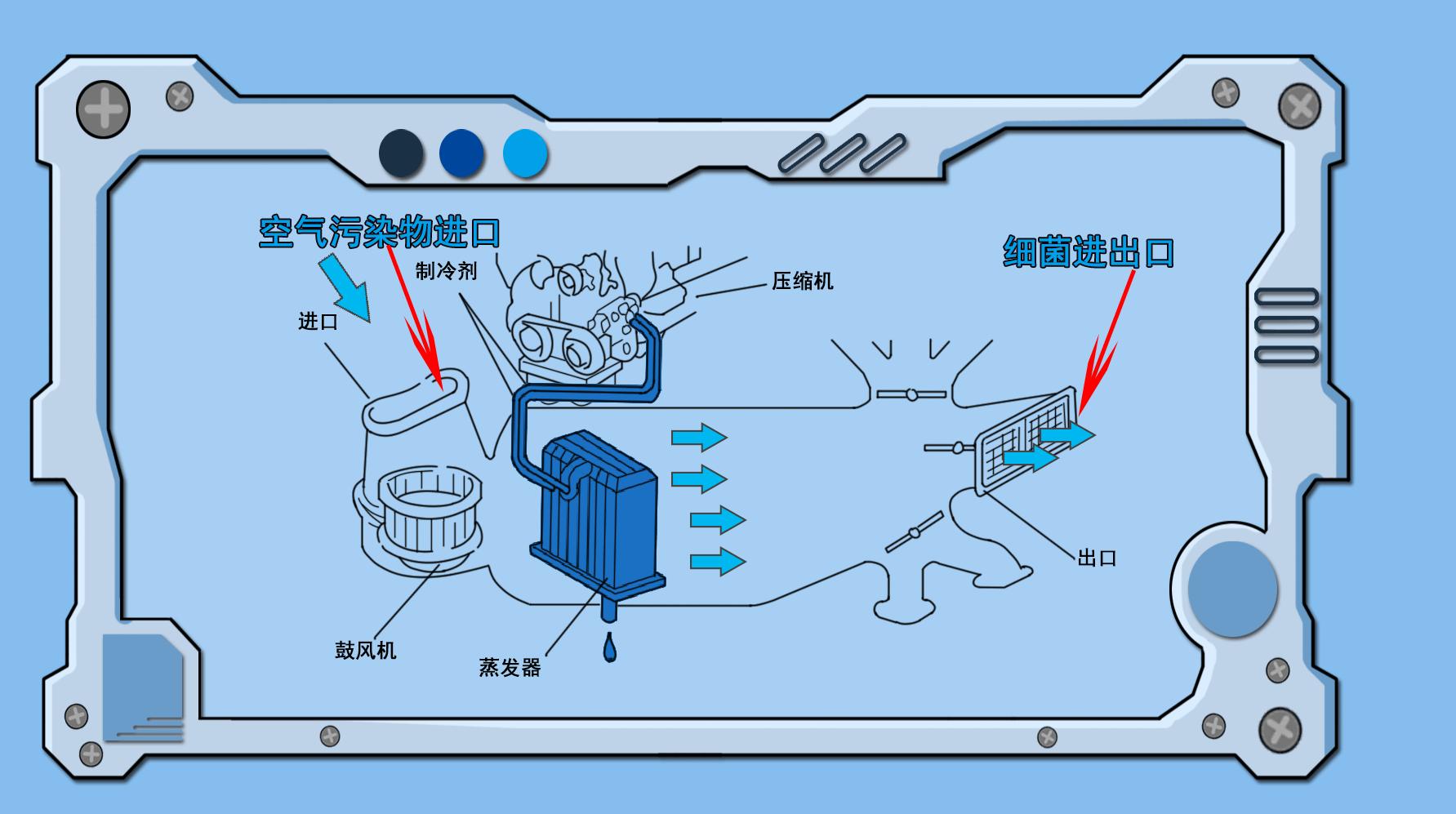 空气污染物进口

细菌进出口

制冷剂

压缩机

进口

出口

鼓风机

蒸发器