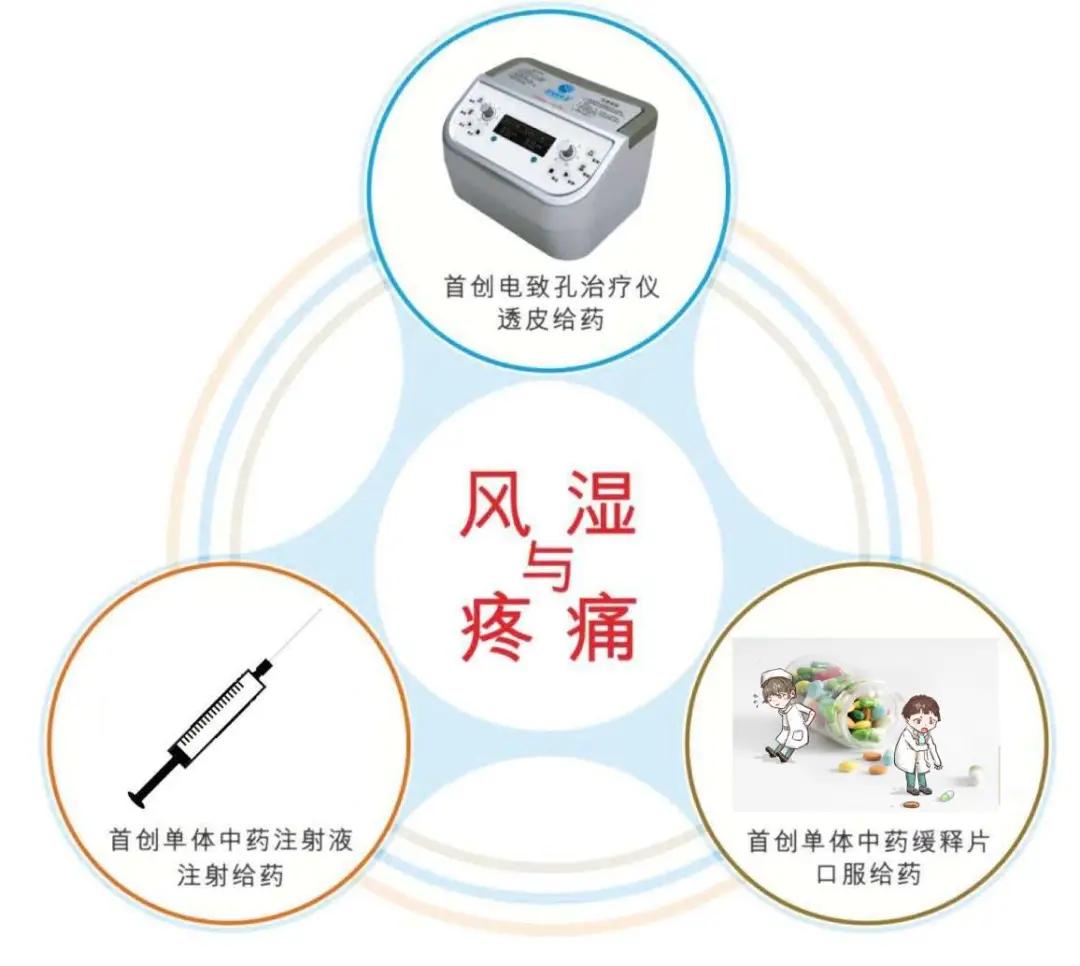 首创电致孔治疗仪
透皮给药

风湿
与
疼痛

首创单体中药注射液
注射给药

首创单体中药缓释片
口服给药