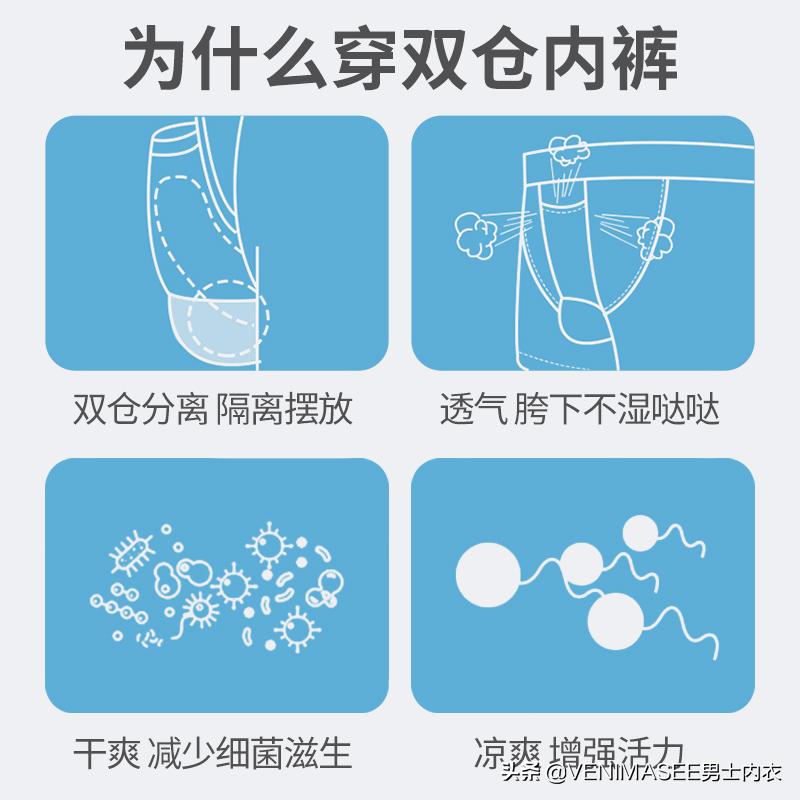 为什么穿双仓内裤

双仓分离 隔离摆放

透气 胯下不湿哒哒

干爽 减少细菌滋生

凉爽 增强活力

头条 @VENIMASEE男士内衣