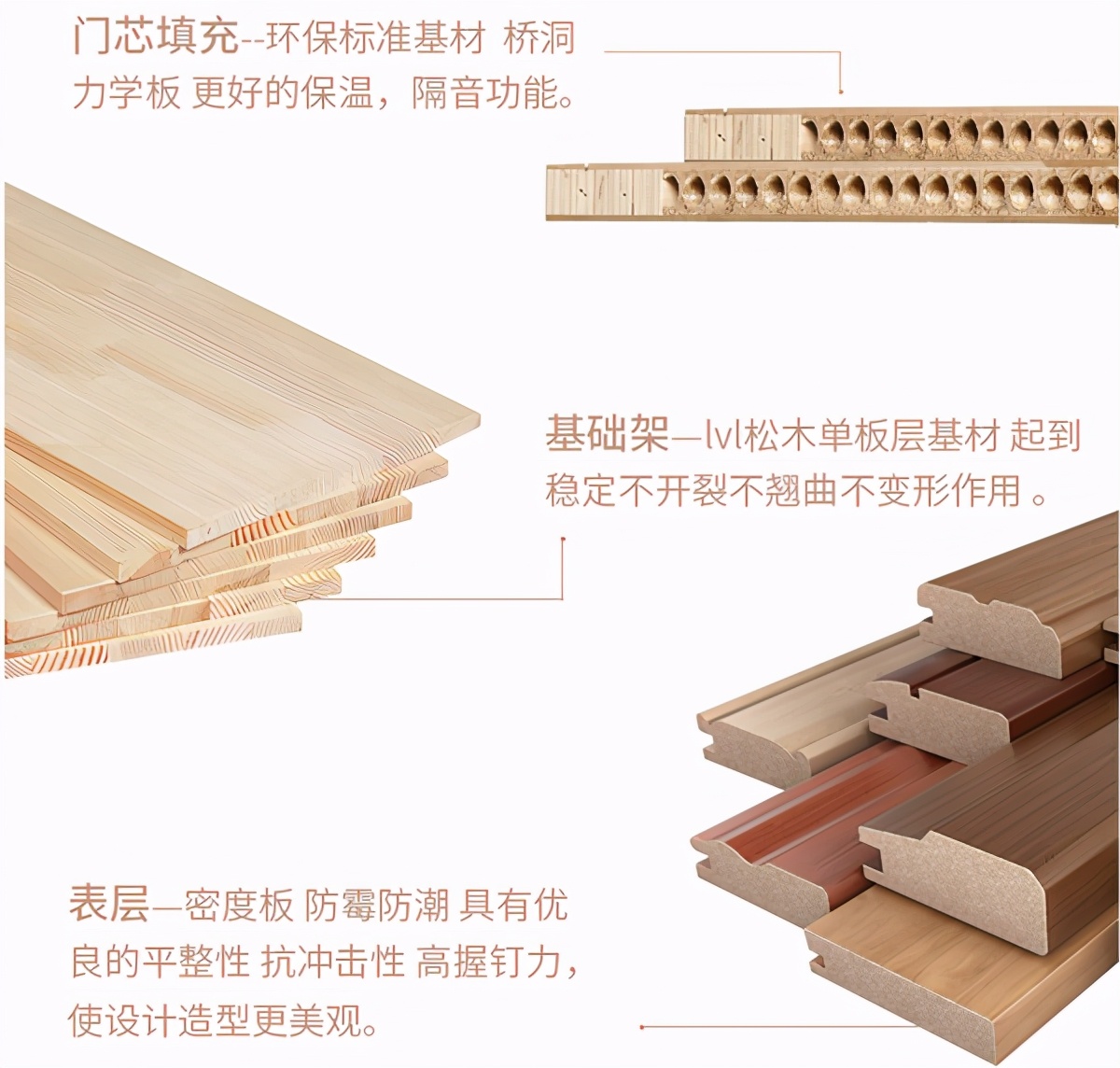 门芯填充--环保标准基材 桥洞力学板 更好的保温，隔音功能。

基础架—lvl松木单板层基材 起到稳定不开裂不翘曲不变形作用 。

表层—密度板 防霉防潮 具有优良的平整性 抗冲击性 高握钉力，使设计造型更美观。