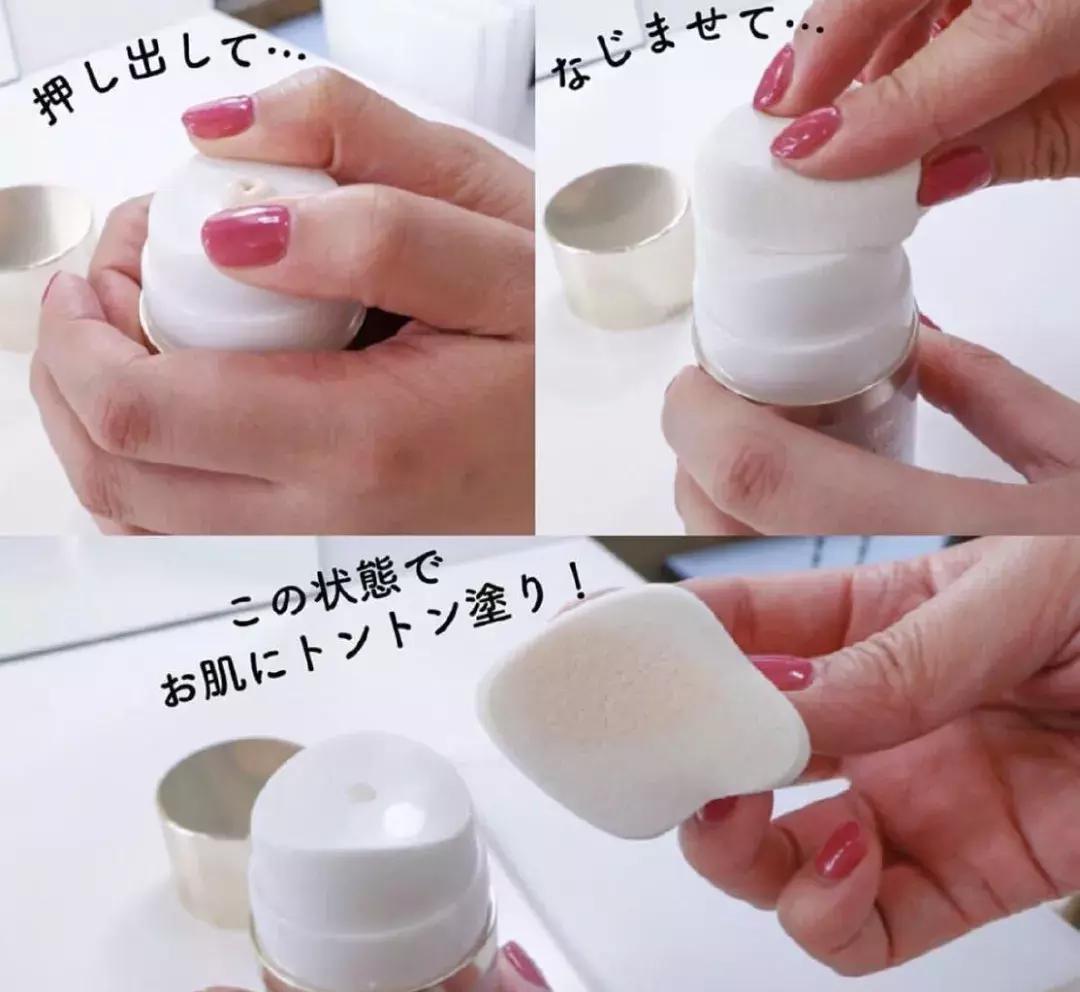 押し出して…

なじませて…

この状態で
お肌にトントン塗り！