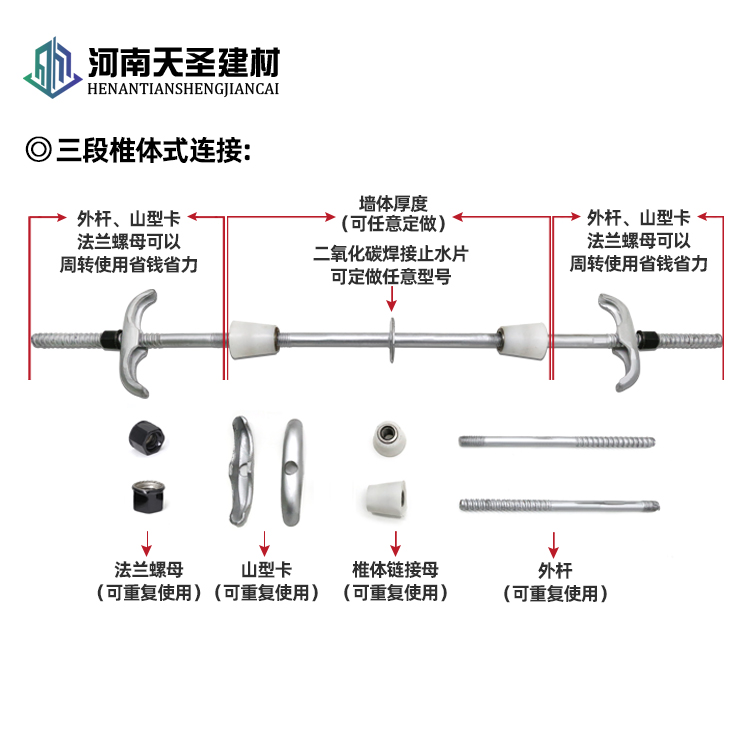 河南天圣建材
HENANTIANSHENGJIANCAI

◎三段椎体式连接:

外杆、山型卡
法兰螺母可以
周转使用省钱省力

墙体厚度
(可任意定做)

二氧化碳焊接止水片
可定做任意型号

外杆、山型卡
法兰螺母可以
周转使用省钱省力

法兰螺母
(可重复使用)

山型卡
(可重复使用)

椎体链接母
(可重复使用)

外杆
(可重复使用)