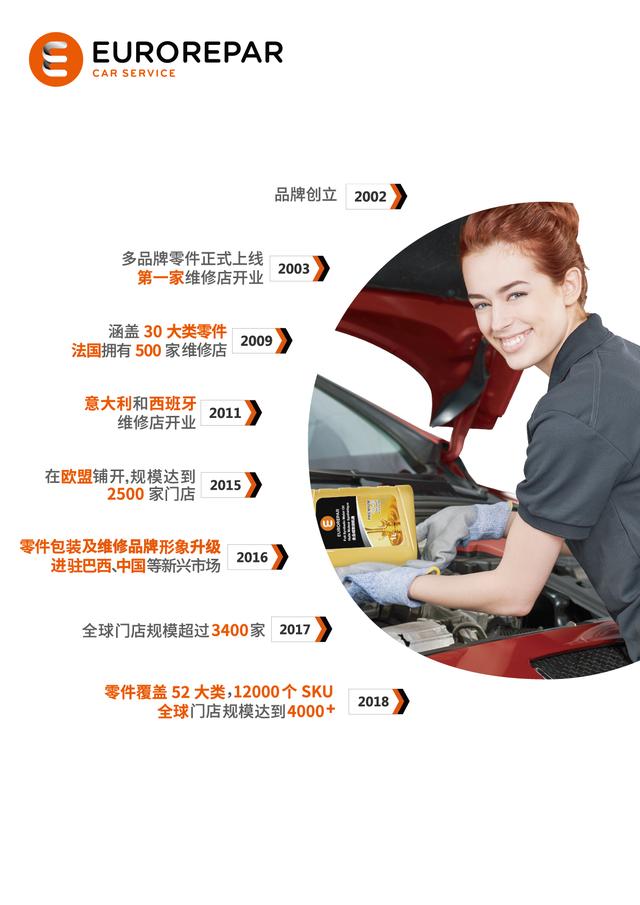 EUROREPAR
CAR SERVICE

品牌创立 2002

多品牌零件正式上线
第一家维修店开业 2003

涵盖 30 大类零件
法国拥有 500 家维修店 2009

意大利和西班牙
维修店开业 2011

在欧盟铺开,规模达到
2500 家门店 2015

零件包装及维修品牌形象升级
进驻巴西、中国等新兴市场 2016

全球门店规模超过3400家 2017

零件覆盖 52 大类,12000个 SKU
全球门店规模达到4000+ 2018

EUROREPAR