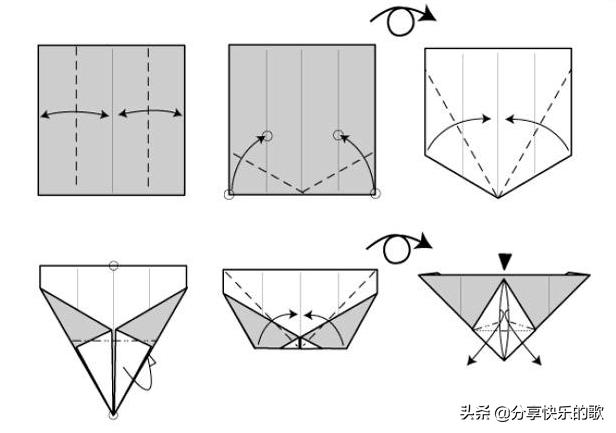 头条 @分享快乐的歌