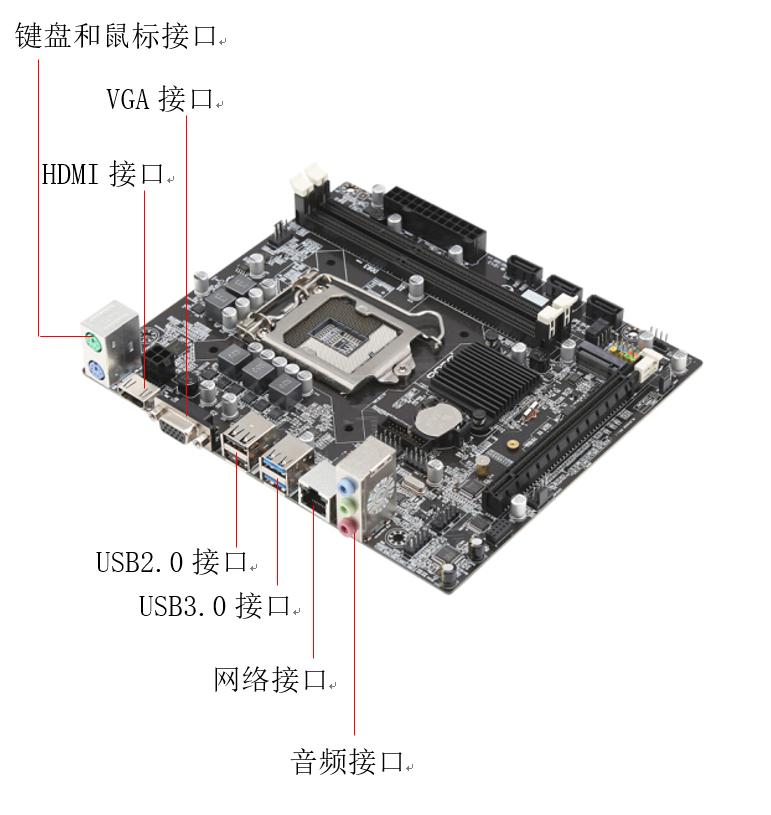 键盘和鼠标接口

VGA 接口

HDMI 接口

USB2.0 接口

USB3.0 接口

网络接口

音频接口