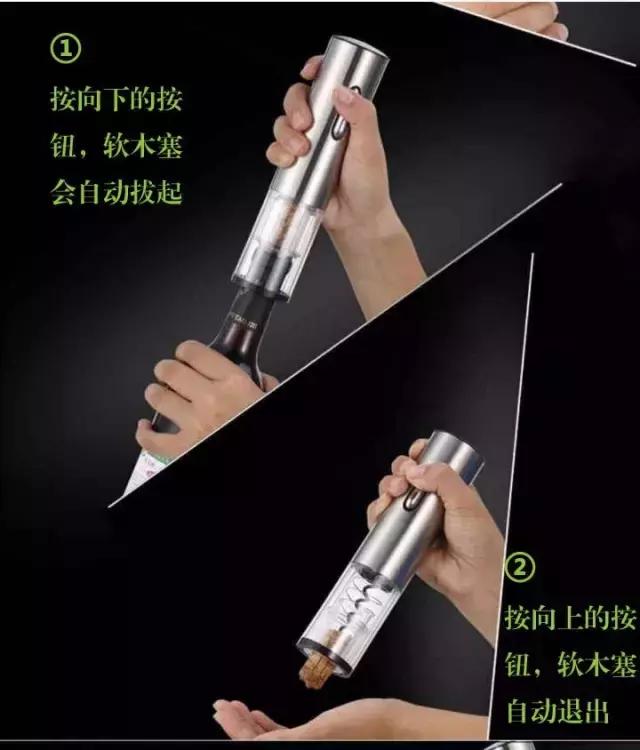 ①
按向下的按钮，软木塞会自动拔起

②
按向上的按钮，软木塞自动退出