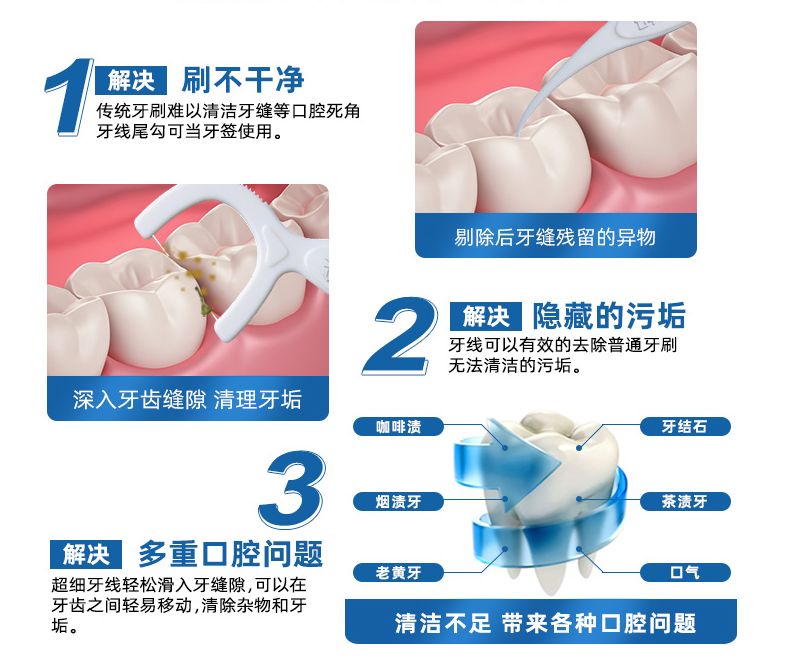 1 解决 刷不干净

传统牙刷难以清洁牙缝等口腔死角
牙线尾勾可当牙签使用。

剔除后牙缝残留的异物

深入牙齿缝隙 清理牙垢

2 解决 隐藏的污垢

牙线可以有效的去除普通牙刷
无法清洁的污垢。

3 解决 多重口腔问题

超细牙线轻松滑入牙缝隙，可以在牙齿之间轻易移动，清除杂物和牙垢。

咖啡渍

烟渍牙

老黄牙

牙结石

茶渍牙

口气

清洁不足 带来各种口腔问题