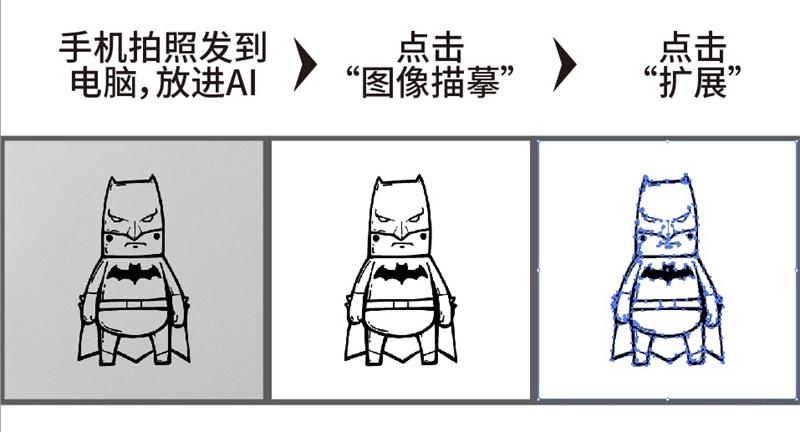 手机拍照发到电脑，放进AI

点击“图像描摹”

点击“扩展”